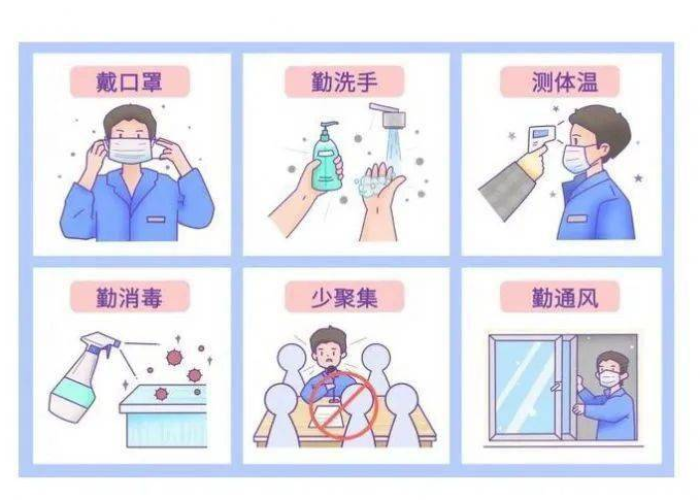 戴口罩

勤洗手

测体温

勤消毒

少聚集

勤通风