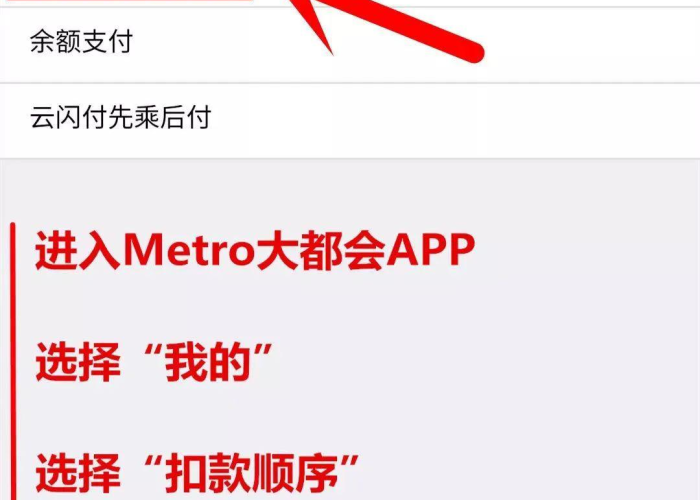 余额支付

云闪付先乘后付

进入Metro大都会APP

选择“我的”

选择“扣款顺序”